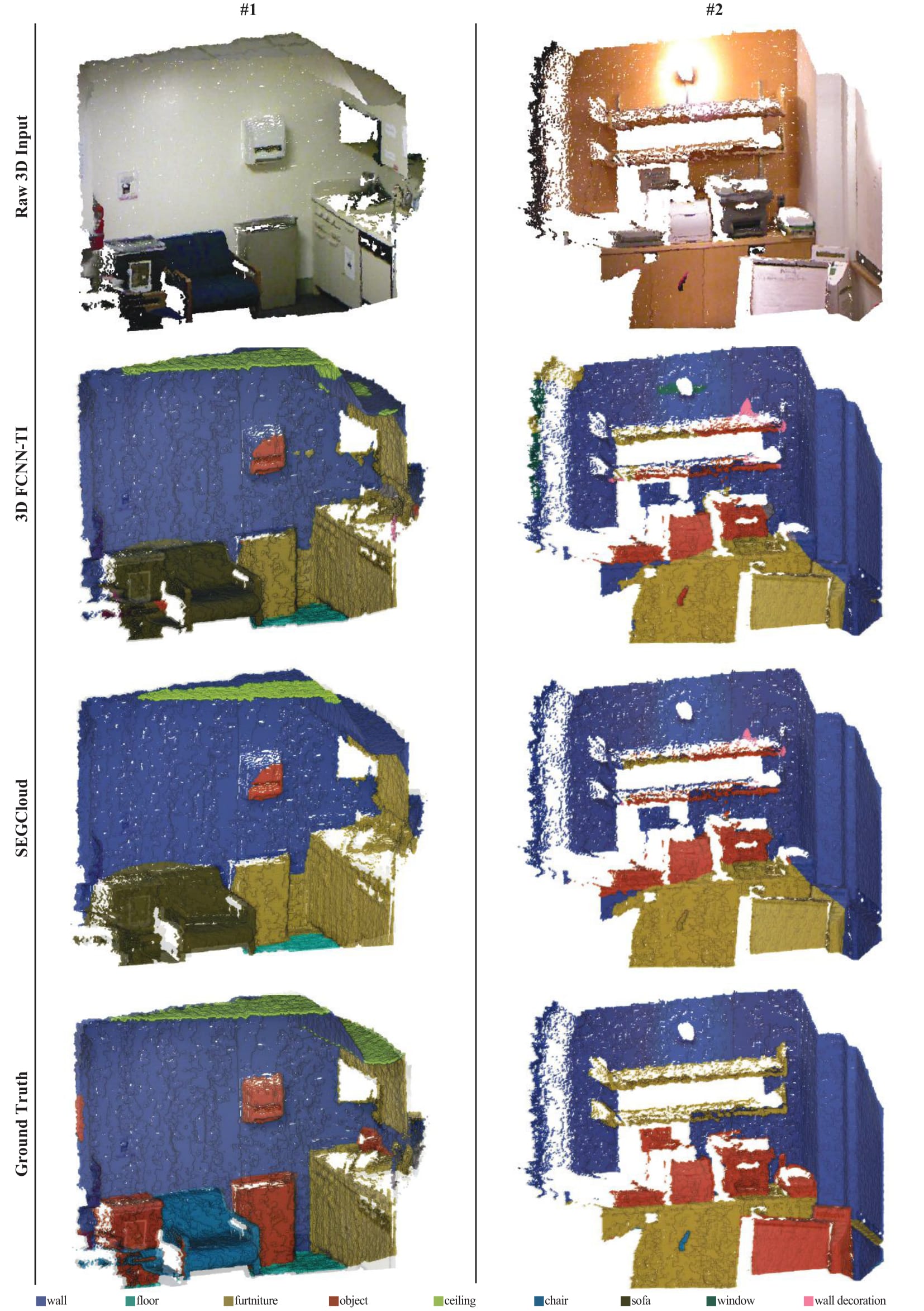 #1

#2

Raw 3D Input

3D FCNN-TI

SEGCloud

Ground Truth

wall floor furtniture object ceiling chair sofa window wall decoration