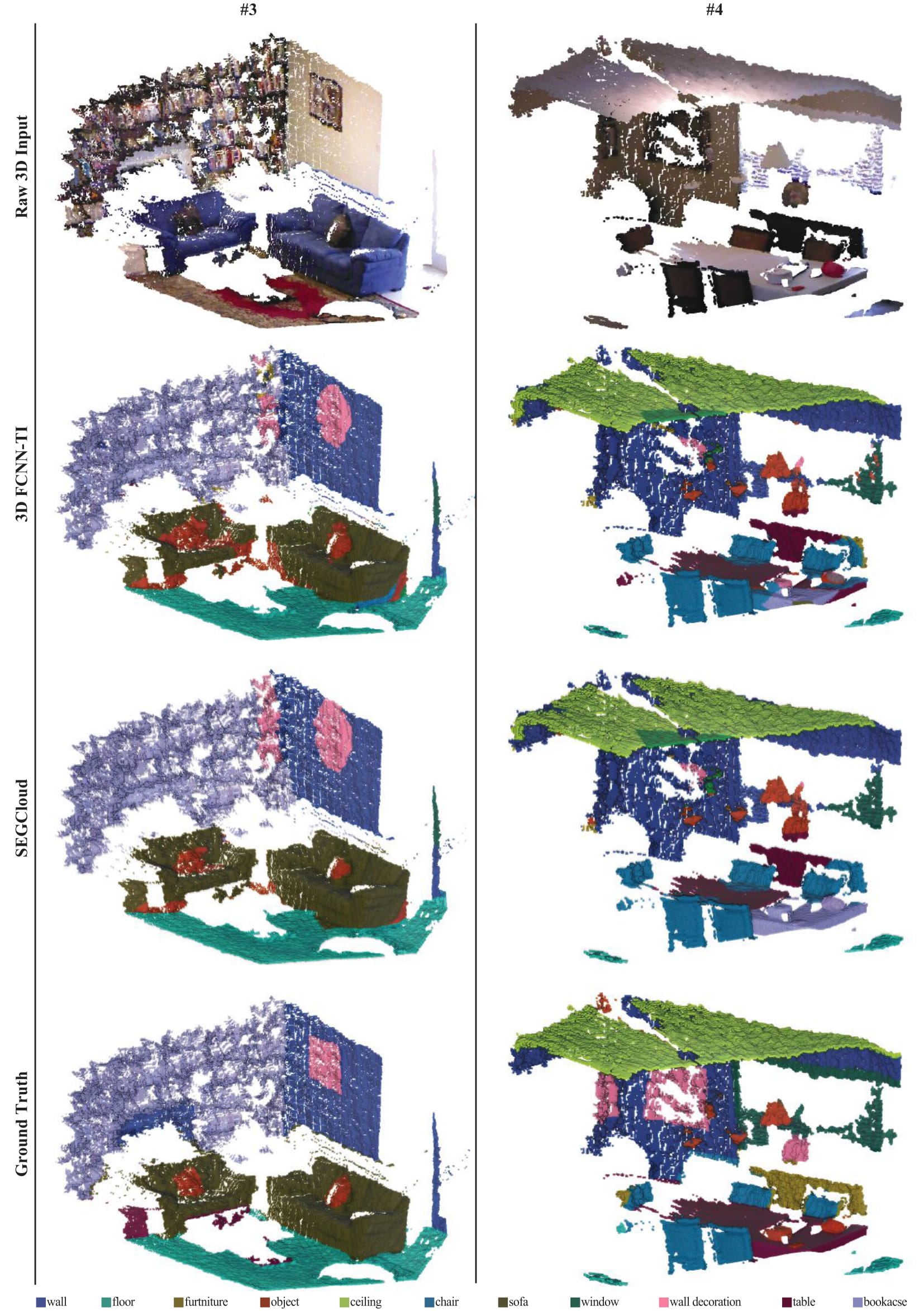 #3

#4

Raw 3D Input

3D FCNN-TI

SEGCloud

Ground Truth

wall floor furtniture object ceiling chair sofa window wall decoration table bookacse