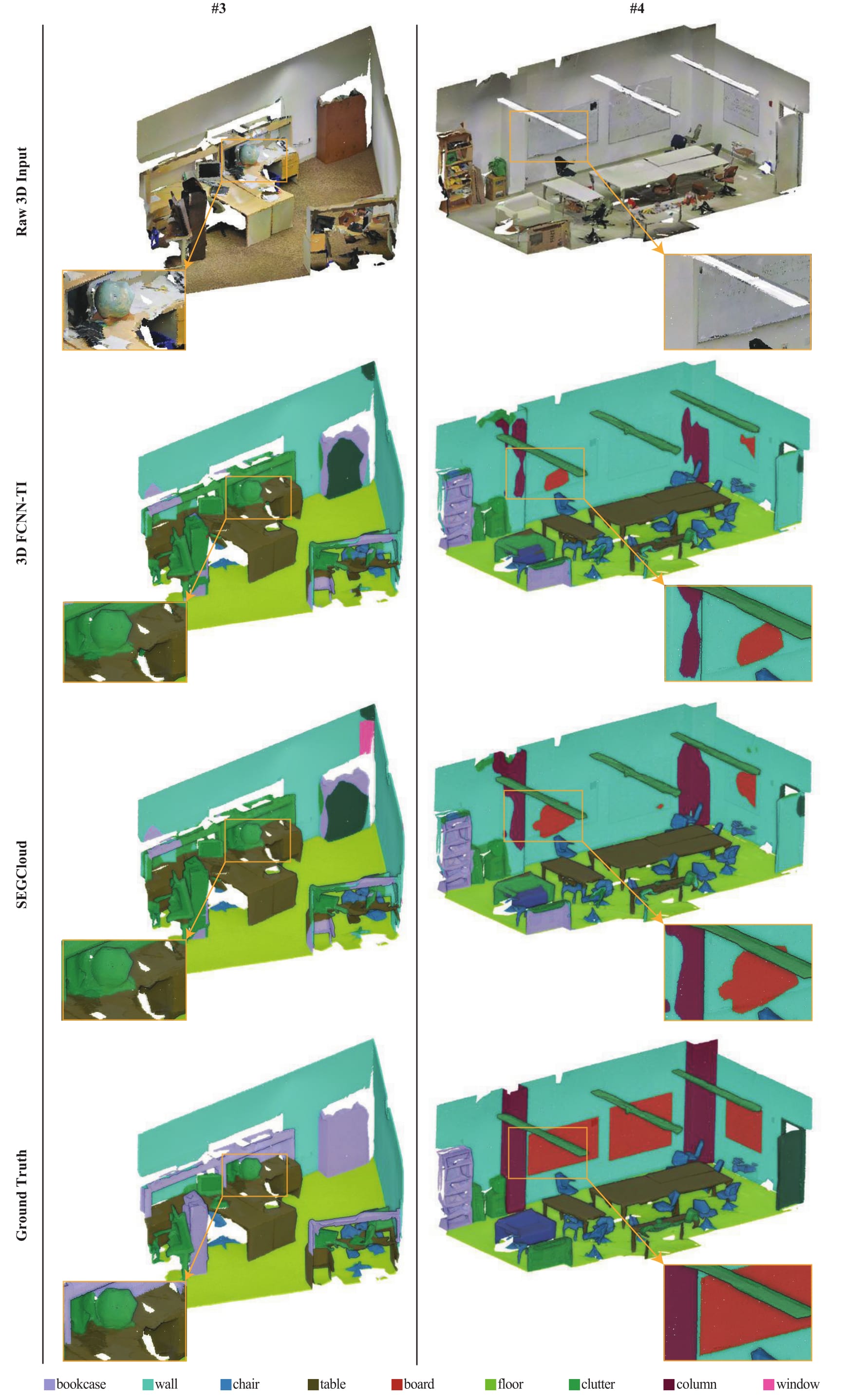 #3

#4

Raw 3D Input

3D FCNN-TI

SEGCloud

Ground Truth

bookcase wall chair table board floor clutter column window